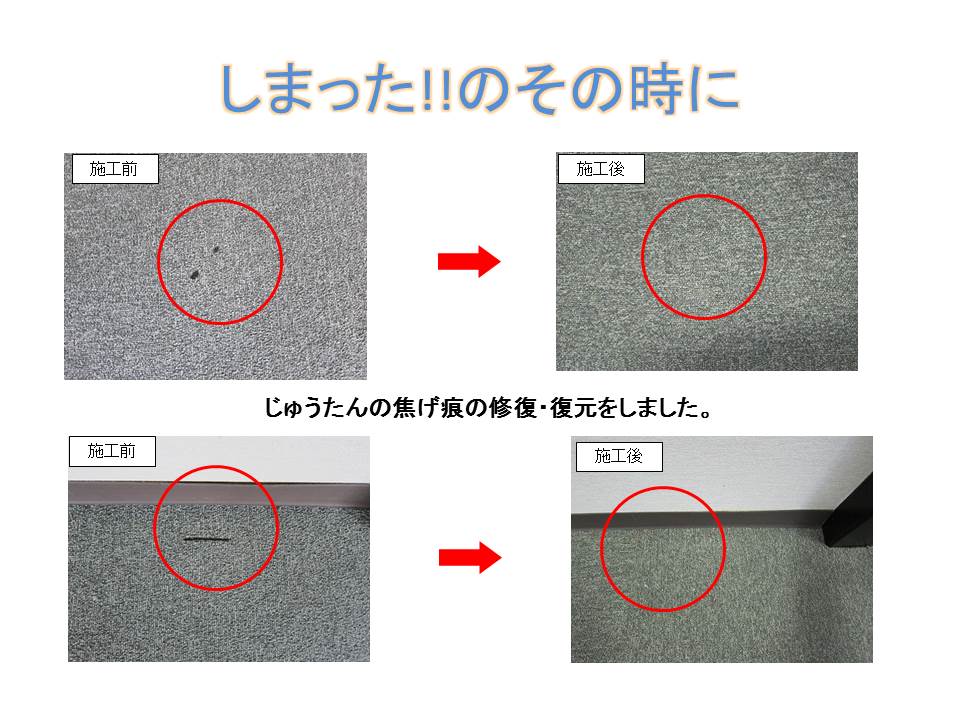 しまった!!のその時に

施工前

施工後

じゅうたんの焦げ痕の修復・復元をしました。

施工前

施工後